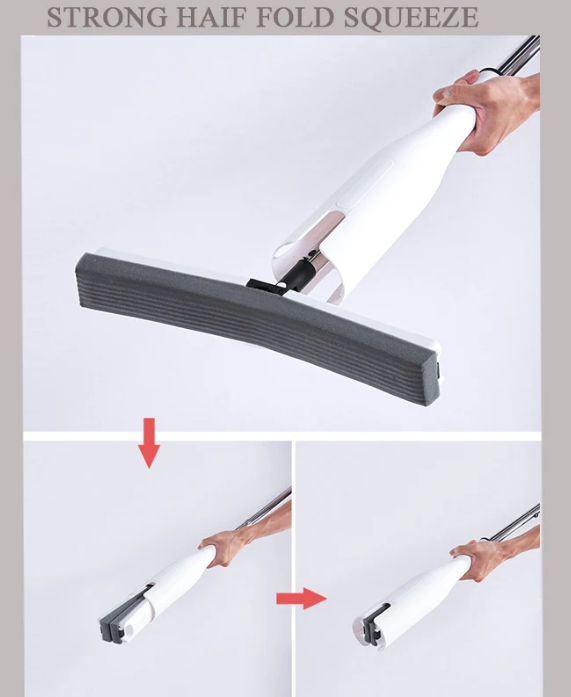 STRONG HAIF FOLD SQUEEZE